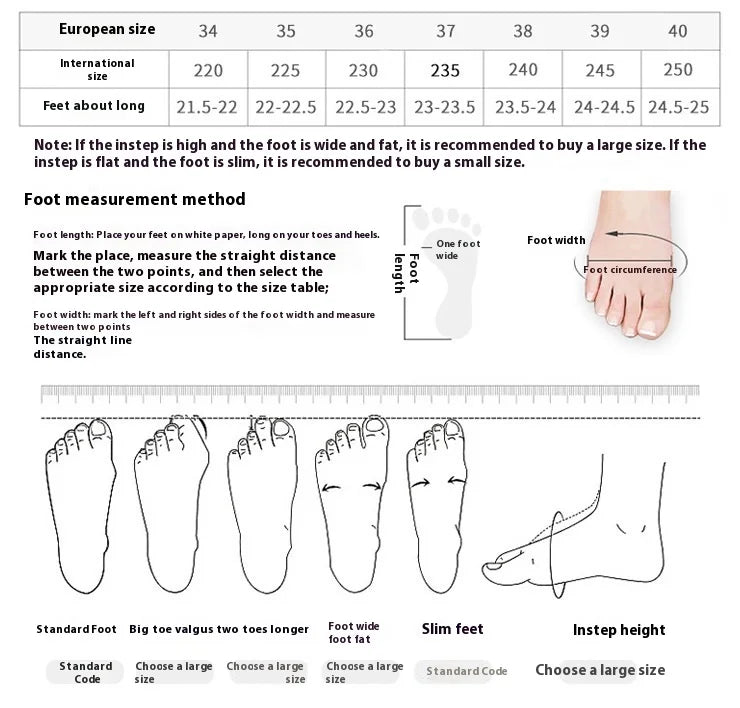 | European size | 34 | 35 | 36 | 37 | 38 | 39 | 40 |
|---|---|---|---|---|---|---|---|
| International size | 220 | 225 | 230 | 235 | 240 | 245 | 250 |
| Feet about long | 21.5-22 | 22-22.5 | 22.5-23 | 23-23.5 | 23.5-24 | 24-24.5 | 24.5-25 |

Note: If the instep is high and the foot is wide and fat, it is recommended to buy a large size. If the instep is flat and the foot is slim, it is recommended to buy a small size.

Foot measurement method

Foot length: Place your feet on white paper, long on your toes and heels.
Mark the place, measure the straight distance between the two points, and then select the appropriate size according to the size table;

Foot width: mark the left and right sides of the foot width and measure between two points
The straight line distance.

Foot length

One foot wide

Foot width

Foot circumference

Standard Foot

Big toe valgus two toes longer

Foot wide foot fat

Slim feet

Instep height

Standard Code

Choose a large size

Choose a large size

Choose a large size

Standard Code

Choose a large size