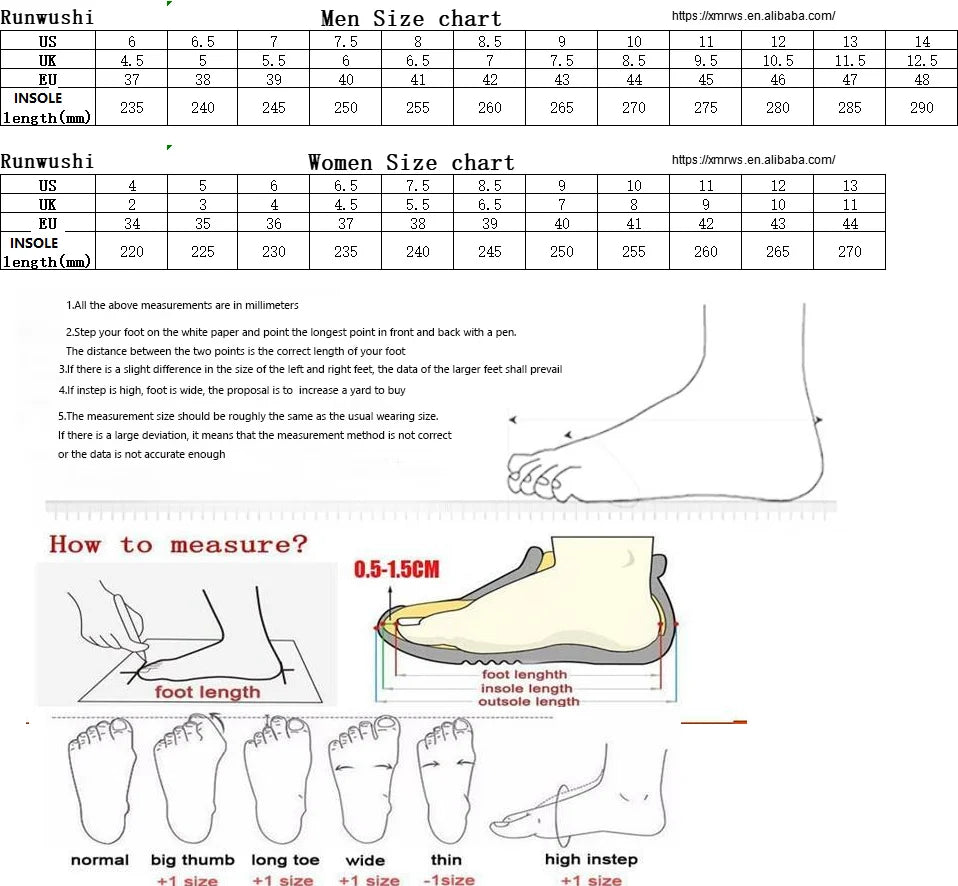 Runwushi Men Size chart https://xmrws.en.alibaba.com/

| US | 6 | 6.5 | 7 | 7.5 | 8 | 8.5 | 9 | 10 | 11 | 12 | 13 | 14 |
|---|---|---|---|---|---|---|---|---|---|---|---|---|
| UK | 4.5 | 5 | 5.5 | 6 | 6.5 | 7 | 7.5 | 8.5 | 9.5 | 10.5 | 11.5 | 12.5 |
| EU | 37 | 38 | 39 | 40 | 41 | 42 | 43 | 44 | 45 | 46 | 47 | 48 |
| INSOLE length(mm) | 235 | 240 | 245 | 250 | 255 | 260 | 265 | 270 | 275 | 280 | 285 | 290 |

Runwushi Women Size chart https://xmrws.en.alibaba.com/

| US | 4 | 5 | 6 | 6.5 | 7.5 | 8.5 | 9 | 10 | 11 | 12 | 13 |
|---|---|---|---|---|---|---|---|---|---|---|---|
| UK | 2 | 3 | 4 | 4.5 | 5.5 | 6.5 | 7 | 8 | 9 | 10 | 11 |
| EU | 34 | 35 | 36 | 37 | 38 | 39 | 40 | 41 | 42 | 43 | 44 |
| INSOLE length(mm) | 220 | 225 | 230 | 235 | 240 | 245 | 250 | 255 | 260 | 265 | 270 |

1.All the above measurements are in millimeters

2.Step your foot on the white paper and point the longest point in front and back with a pen. The distance between the two points is the correct length of your foot

3.If there is a slight difference in the size of the left and right feet, the data of the larger feet shall prevail

4.If instep is high, foot is wide, the proposal is to increase a yard to buy

5.The measurement size should be roughly the same as the usual wearing size. If there is a large deviation, it means that the measurement method is not correct or the data is not accurate enough

How to measure?

foot length

0.5-1.5CM

foot lenghth
insole length
outsole length

normal
big thumb +1 size
long toe +1 size
wide +1 size
thin -1size
high instep +1 size